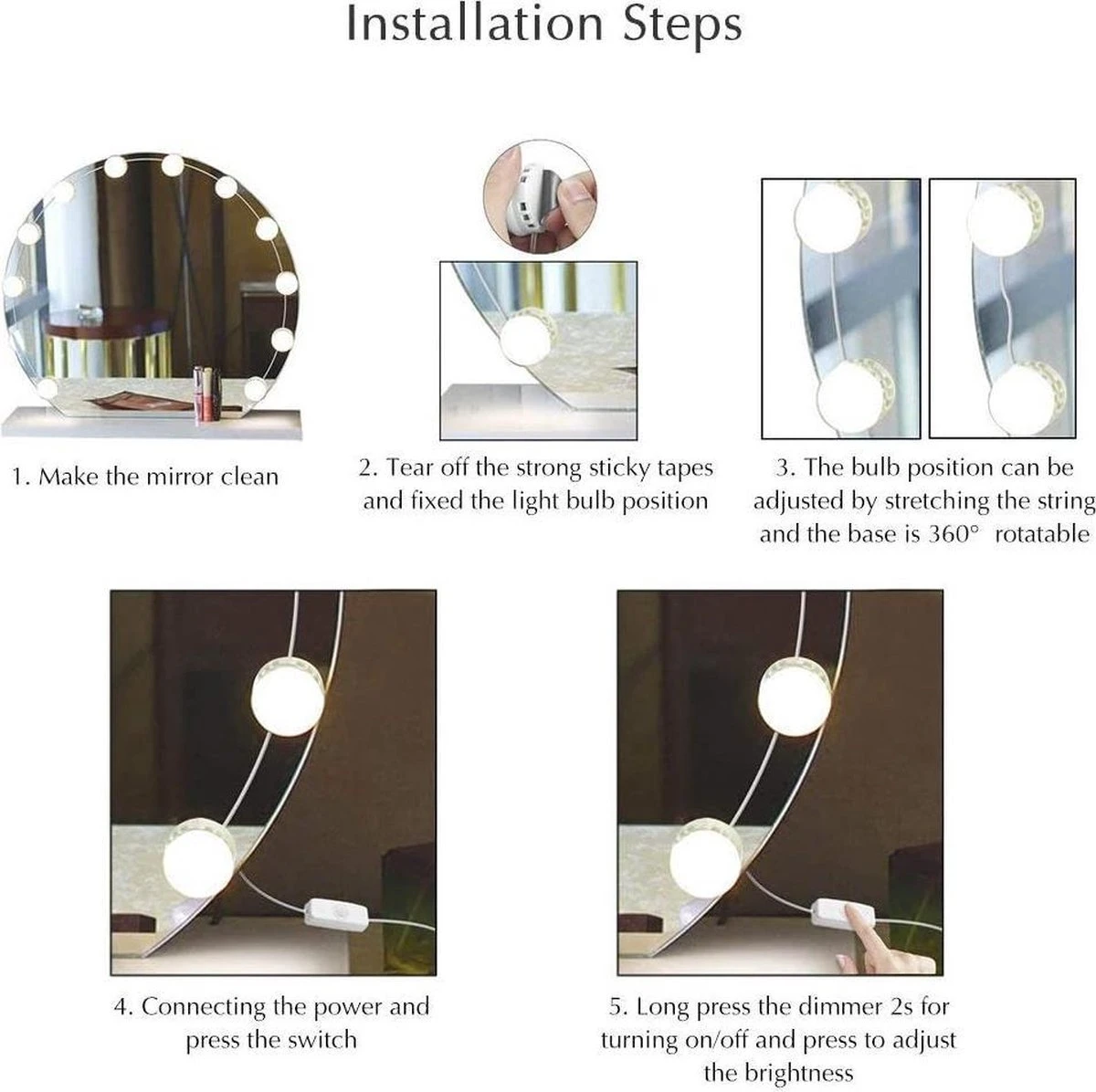 Installation Steps

1. Make the mirror clean

2. Tear off the strong sticky tapes and fixed the light bulb position

3. The bulb position can be adjusted by stretching the string and the base is 360° rotatable

4. Connecting the power and press the switch

5. Long press the dimmer 2s for turning on/off and press to adjust the brightness