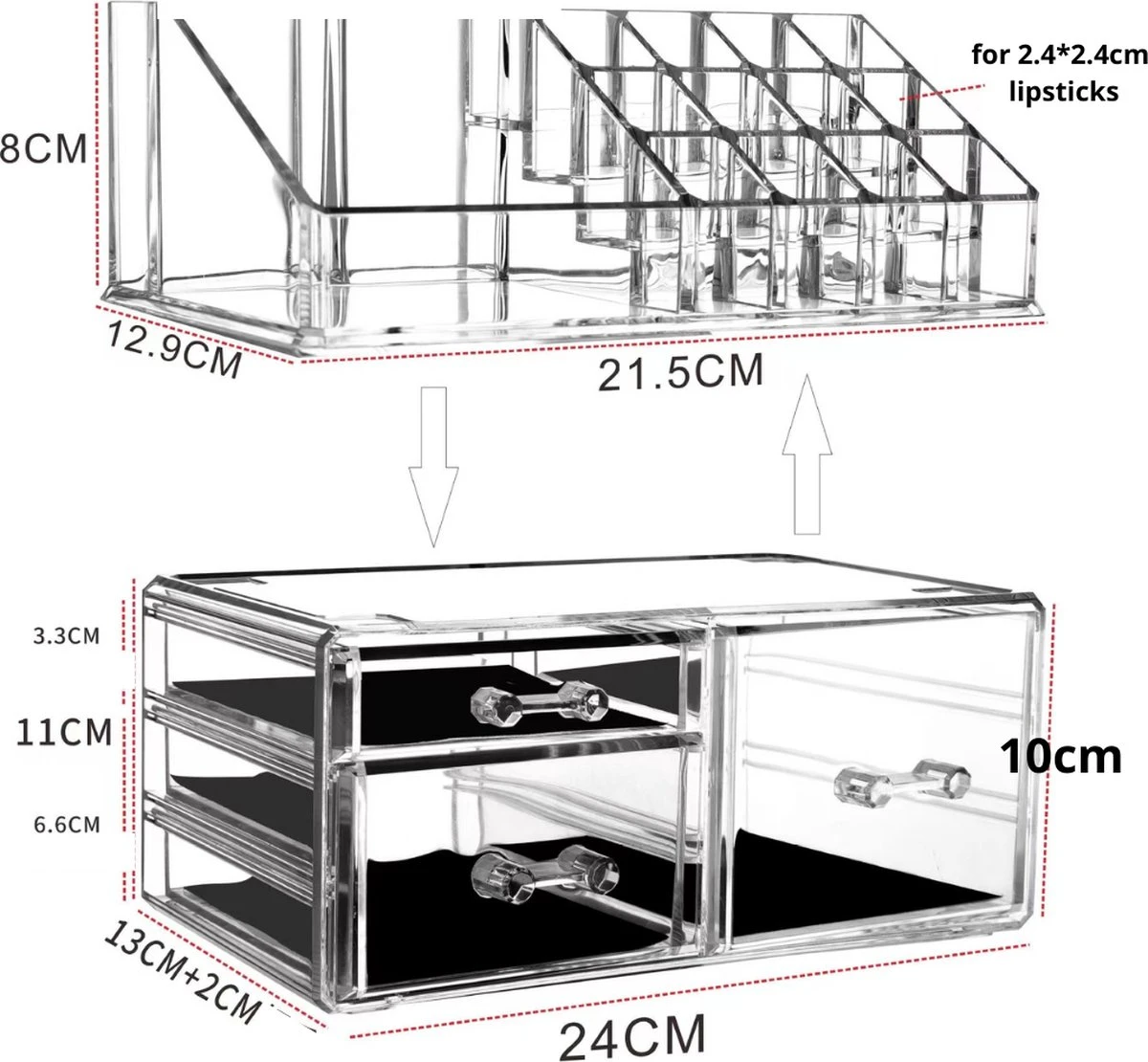 8CM

for 2.4*2.4cm lipsticks

12.9CM

21.5CM

3.3CM

11CM

6.6CM

10cm

13CM+2CM

24CM